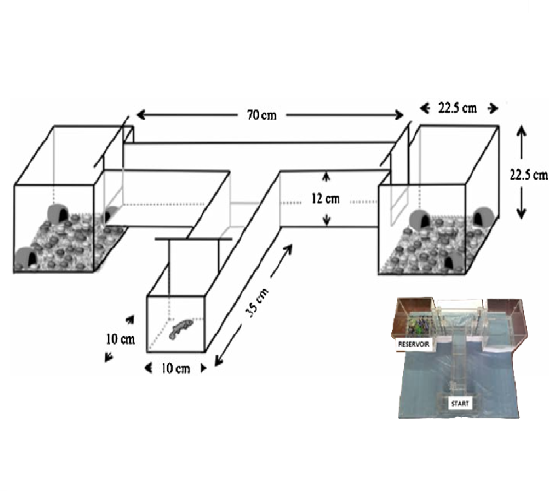 70 cm

22.5 cm

22.5 cm

12 cm

35 cm

10 cm

10 cm

RESERVOIR

START